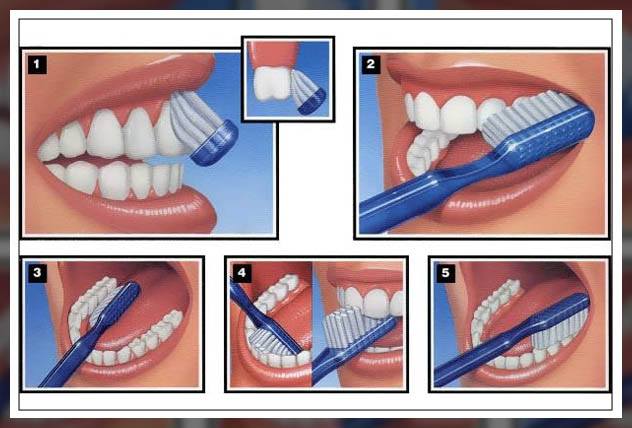 1

2

3

4

5